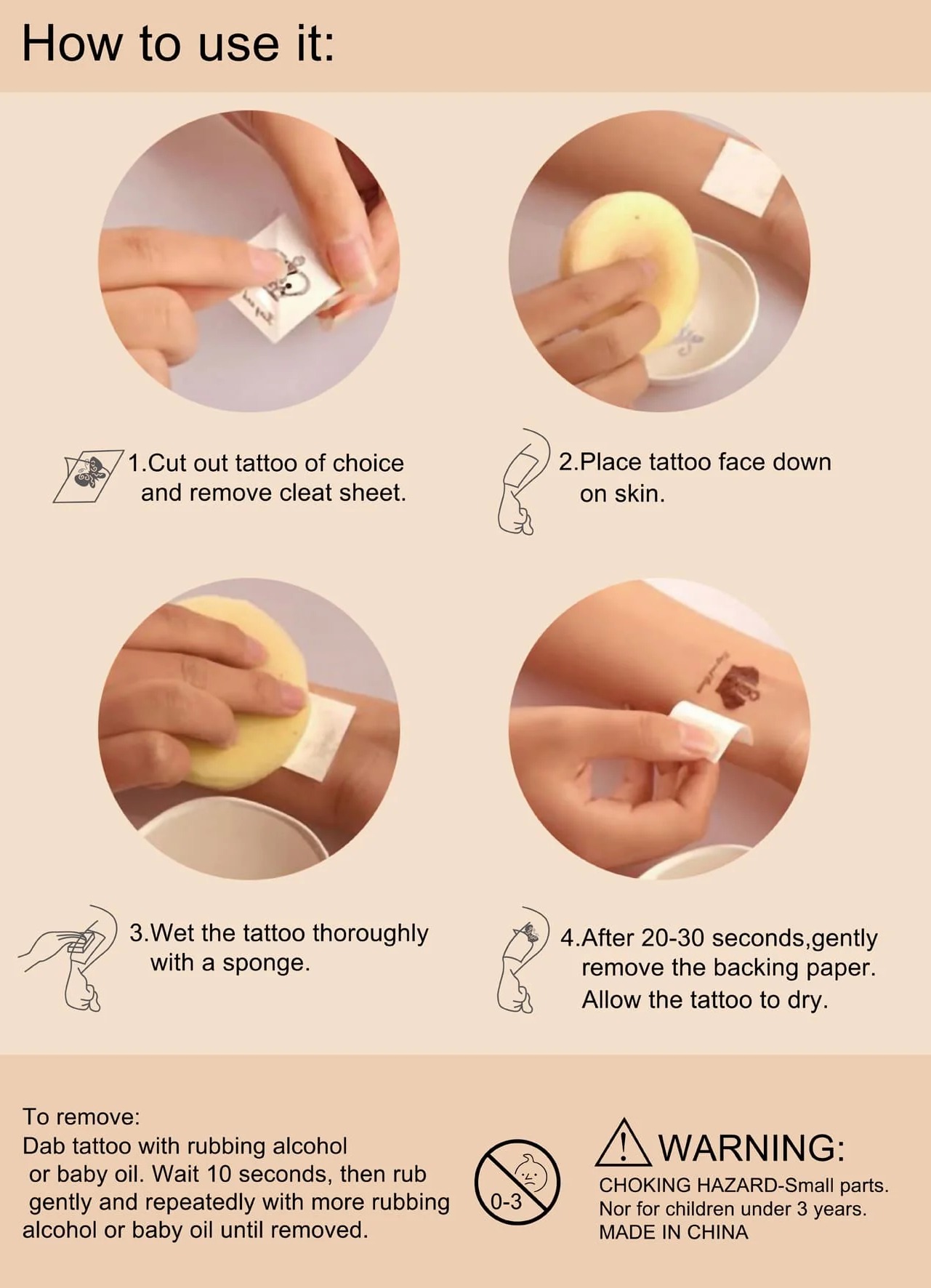 How to use it:

1.Cut out tattoo of choice and remove cleat sheet.

2.Place tattoo face down on skin.

3.Wet the tattoo thoroughly with a sponge.

4.After 20-30 seconds,gently remove the backing paper. Allow the tattoo to dry.

To remove:
Dab tattoo with rubbing alcohol or baby oil. Wait 10 seconds, then rub gently and repeatedly with more rubbing alcohol or baby oil until removed.

0-3

WARNING:
CHOKING HAZARD-Small parts.
Nor for children under 3 years.
MADE IN CHINA