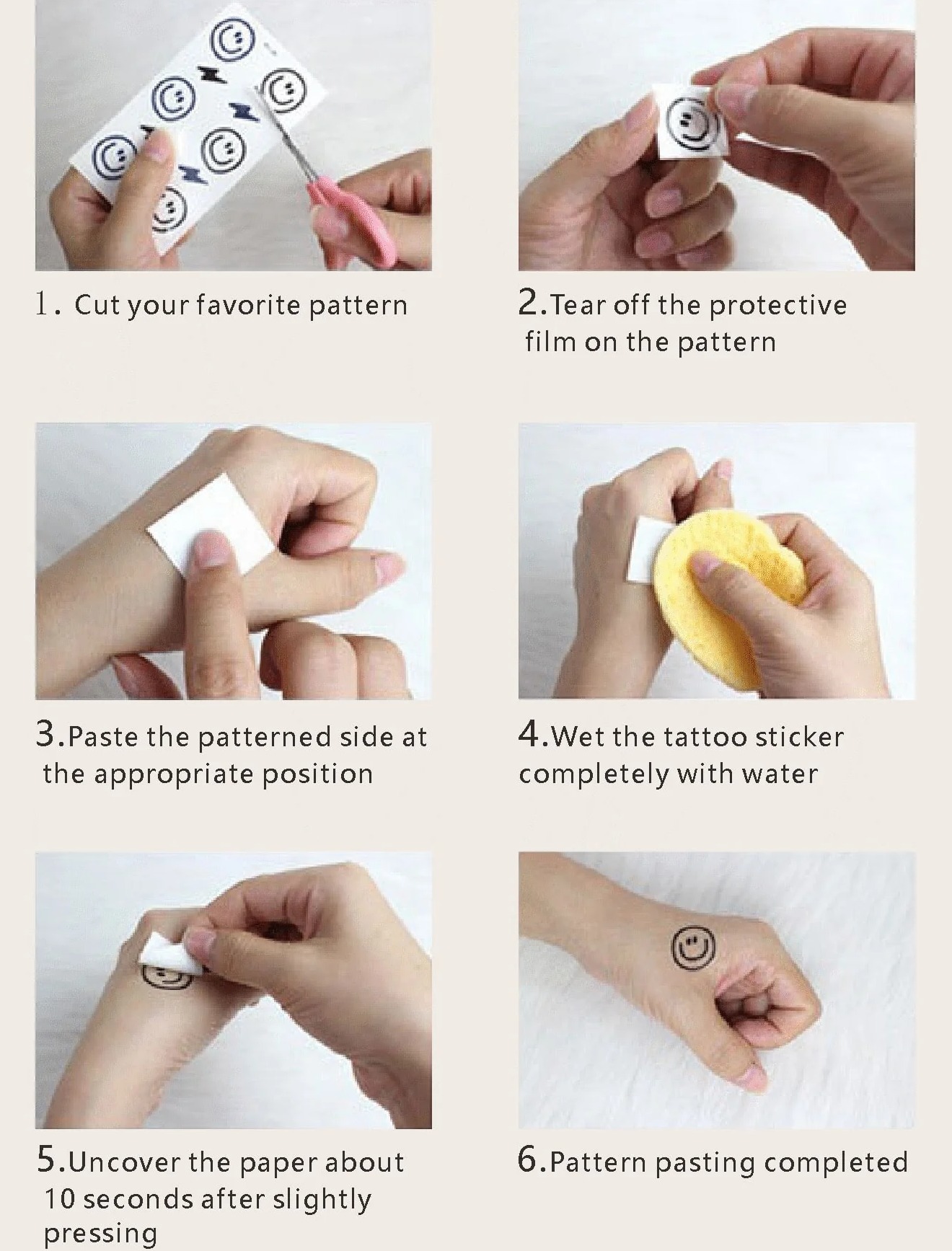 1. Cut your favorite pattern

2.Tear off the protective film on the pattern

3.Paste the patterned side at the appropriate position

4.Wet the tattoo sticker completely with water

5.Uncover the paper about 10 seconds after slightly pressing

6.Pattern pasting completed