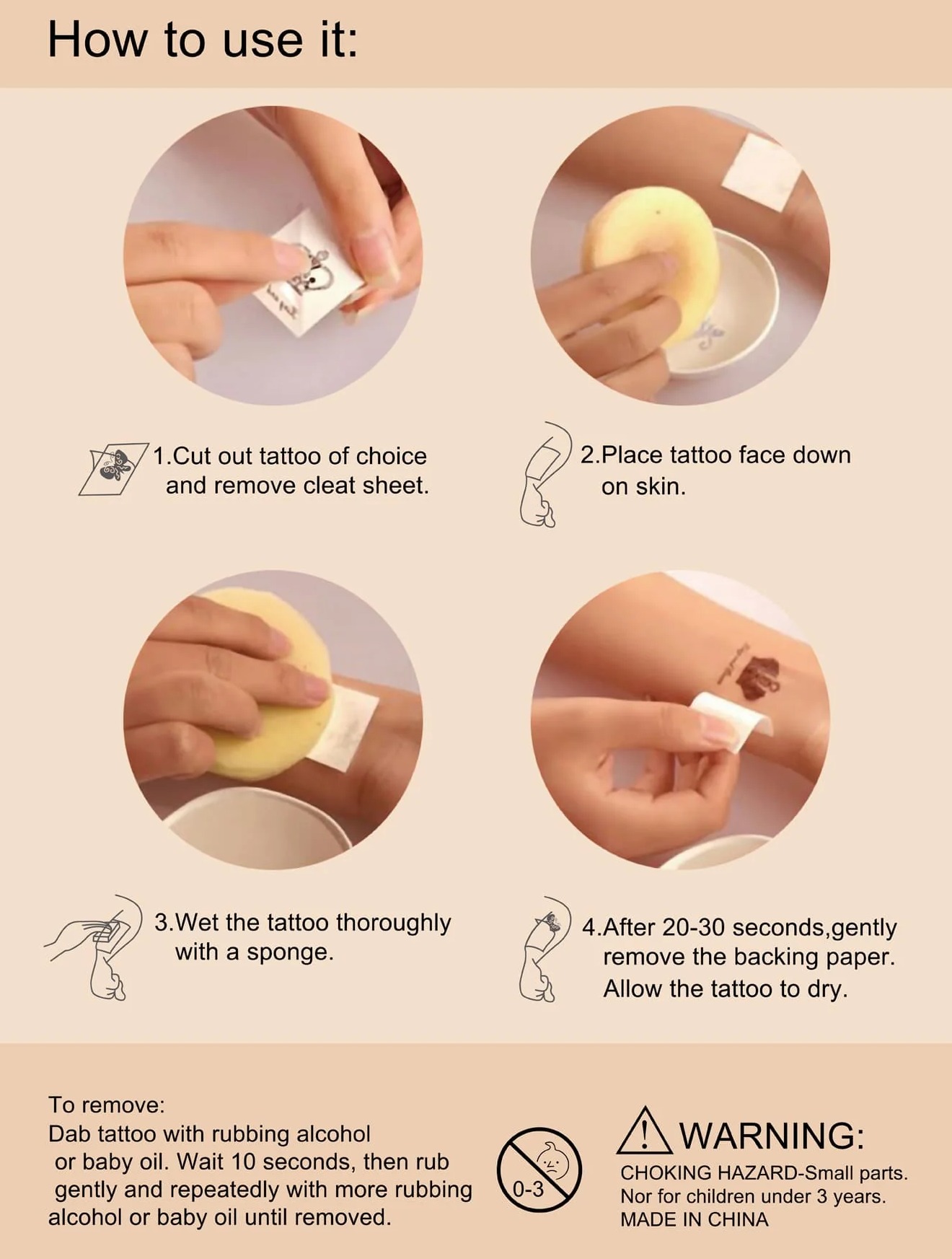 How to use it:

1.Cut out tattoo of choice and remove cleat sheet.

2.Place tattoo face down on skin.

3.Wet the tattoo thoroughly with a sponge.

4.After 20-30 seconds,gently remove the backing paper. Allow the tattoo to dry.

To remove:
Dab tattoo with rubbing alcohol or baby oil. Wait 10 seconds, then rub gently and repeatedly with more rubbing alcohol or baby oil until removed.

0-3

WARNING:
CHOKING HAZARD-Small parts. Nor for children under 3 years. MADE IN CHINA