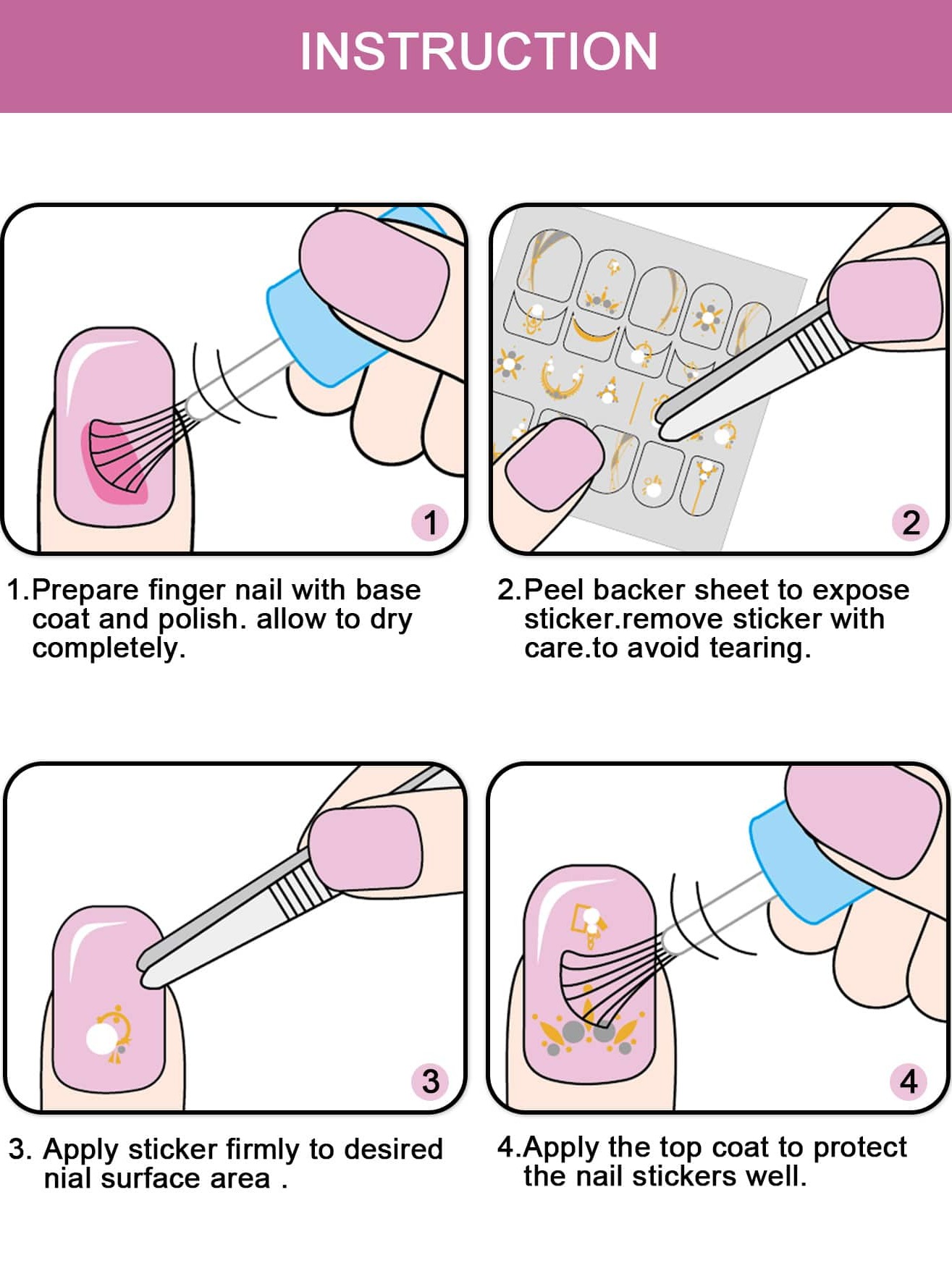 INSTRUCTION

1

2

1.Prepare finger nail with base coat and polish. allow to dry completely.

2.Peel backer sheet to expose sticker.remove sticker with care.to avoid tearing.

3

4

3. Apply sticker firmly to desired nial surface area .

4.Apply the top coat to protect the nail stickers well.