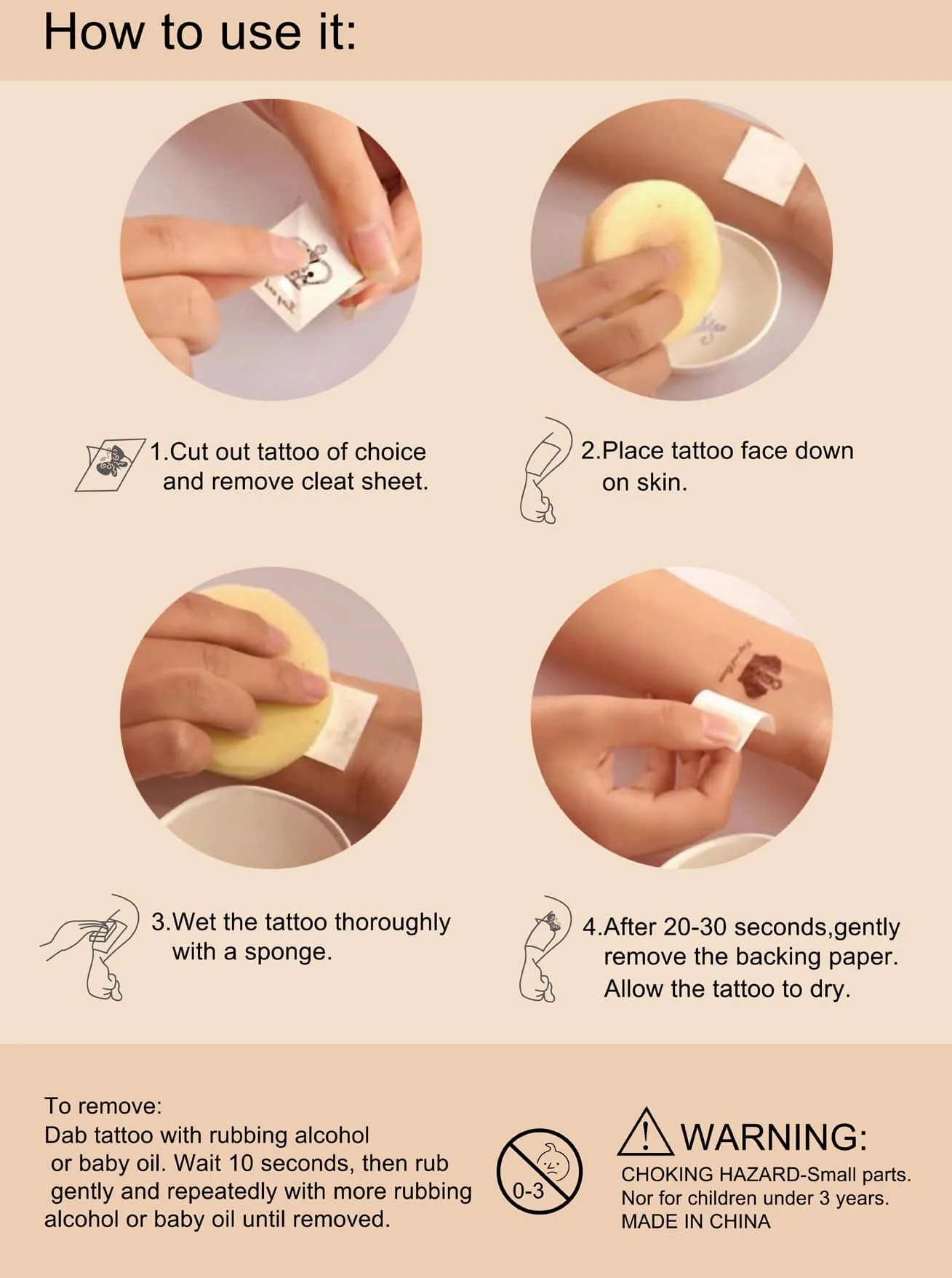 How to use it:

1.Cut out tattoo of choice and remove cleat sheet.

2.Place tattoo face down on skin.

3.Wet the tattoo thoroughly with a sponge.

4.After 20-30 seconds,gently remove the backing paper. Allow the tattoo to dry.

To remove:
Dab tattoo with rubbing alcohol or baby oil. Wait 10 seconds, then rub gently and repeatedly with more rubbing alcohol or baby oil until removed.

0-3

WARNING:
CHOKING HAZARD-Small parts.
Nor for children under 3 years.
MADE IN CHINA