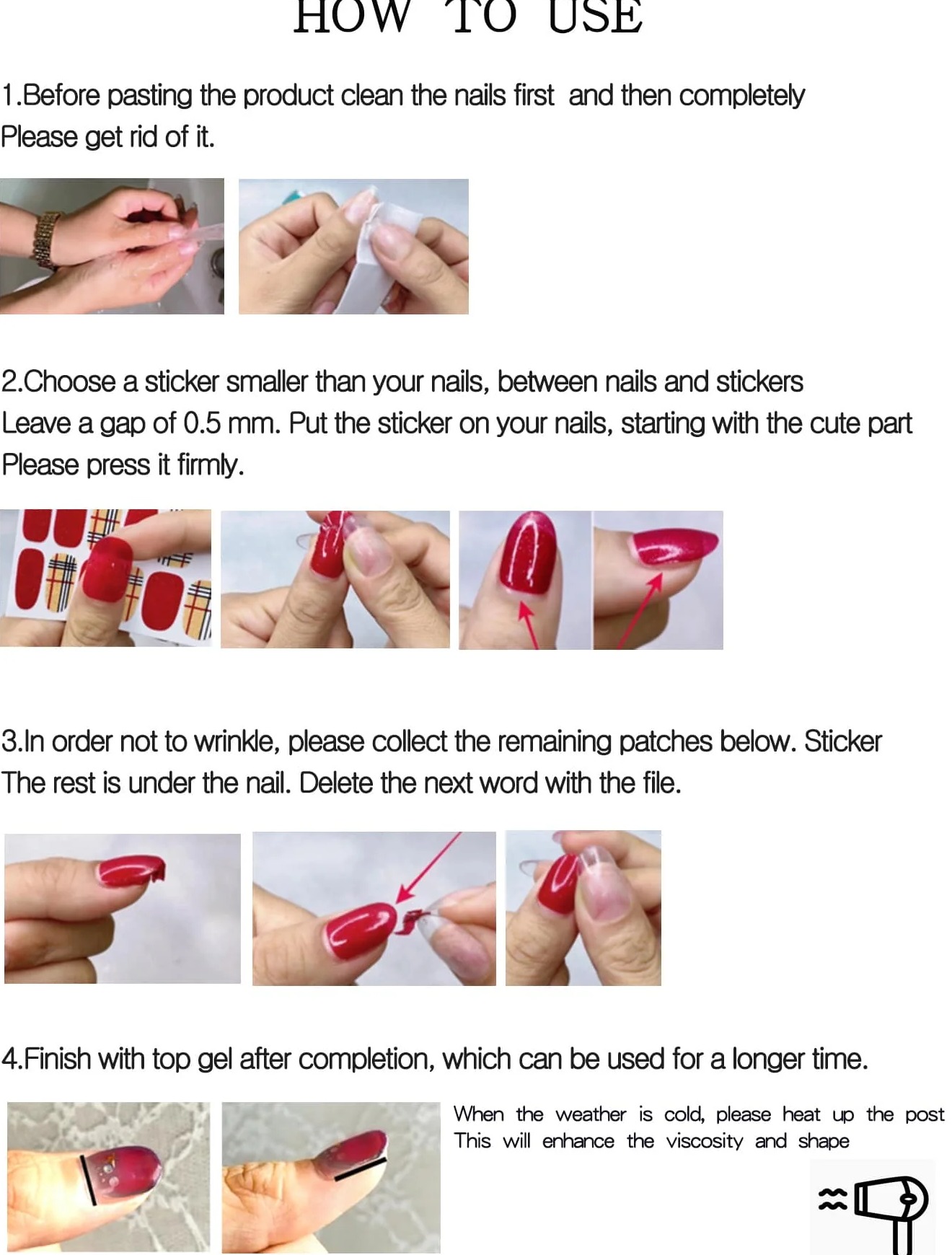 HOW TO USE

1.Before pasting the product clean the nails first and then completely Please get rid of it.

2.Choose a sticker smaller than your nails, between nails and stickers Leave a gap of 0.5 mm. Put the sticker on your nails, starting with the cute part Please press it firmly.

3.In order not to wrinkle, please collect the remaining patches below. Sticker The rest is under the nail. Delete the next word with the file.

4.Finish with top gel after completion, which can be used for a longer time.

When the weather is cold, please heat up the post This will enhance the viscosity and shape