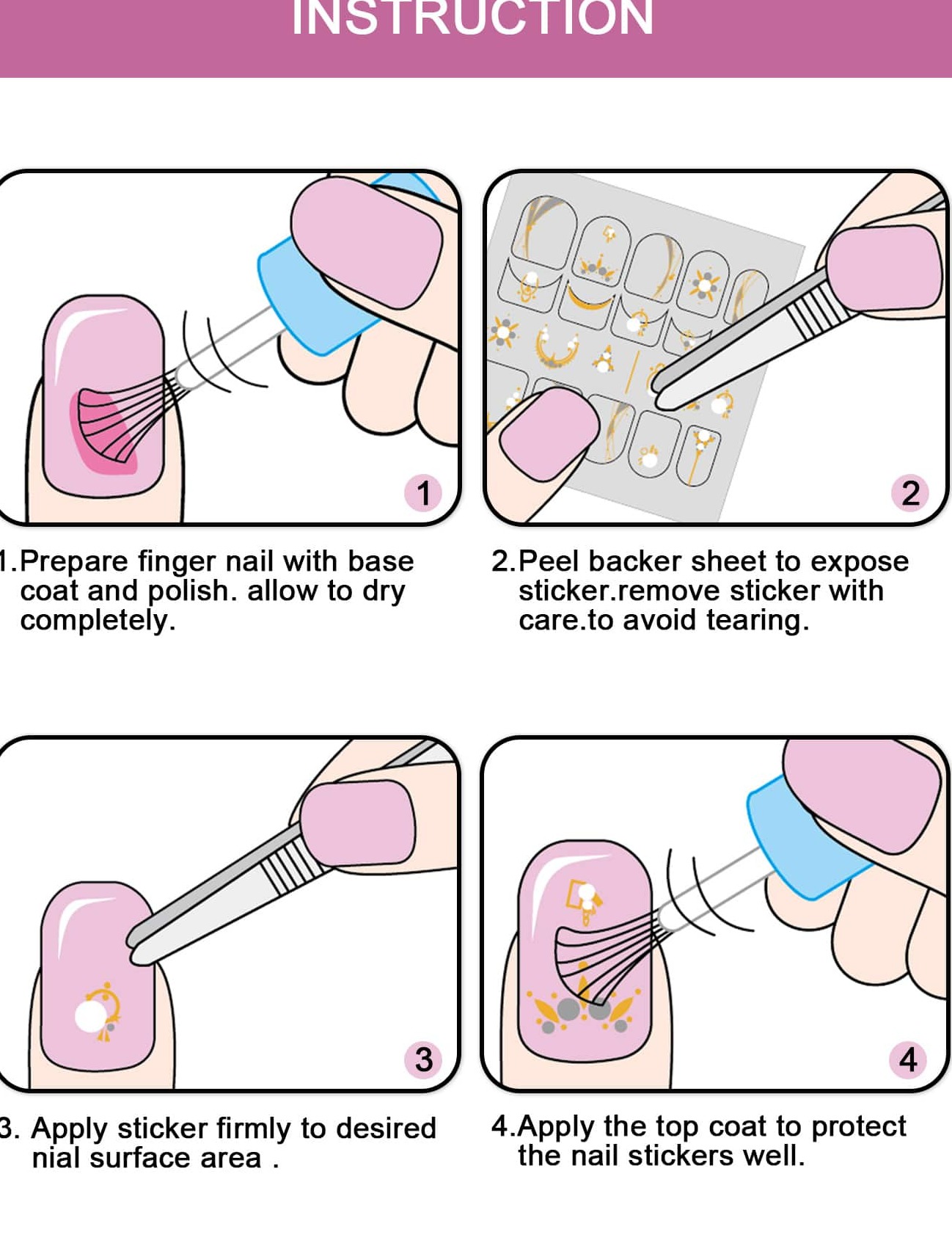 INSTRUCTION

1

2

1.Prepare finger nail with base coat and polish. allow to dry completely.

2.Peel backer sheet to expose sticker.remove sticker with care.to avoid tearing.

3

4

3. Apply sticker firmly to desired nial surface area .

4.Apply the top coat to protect the nail stickers well.