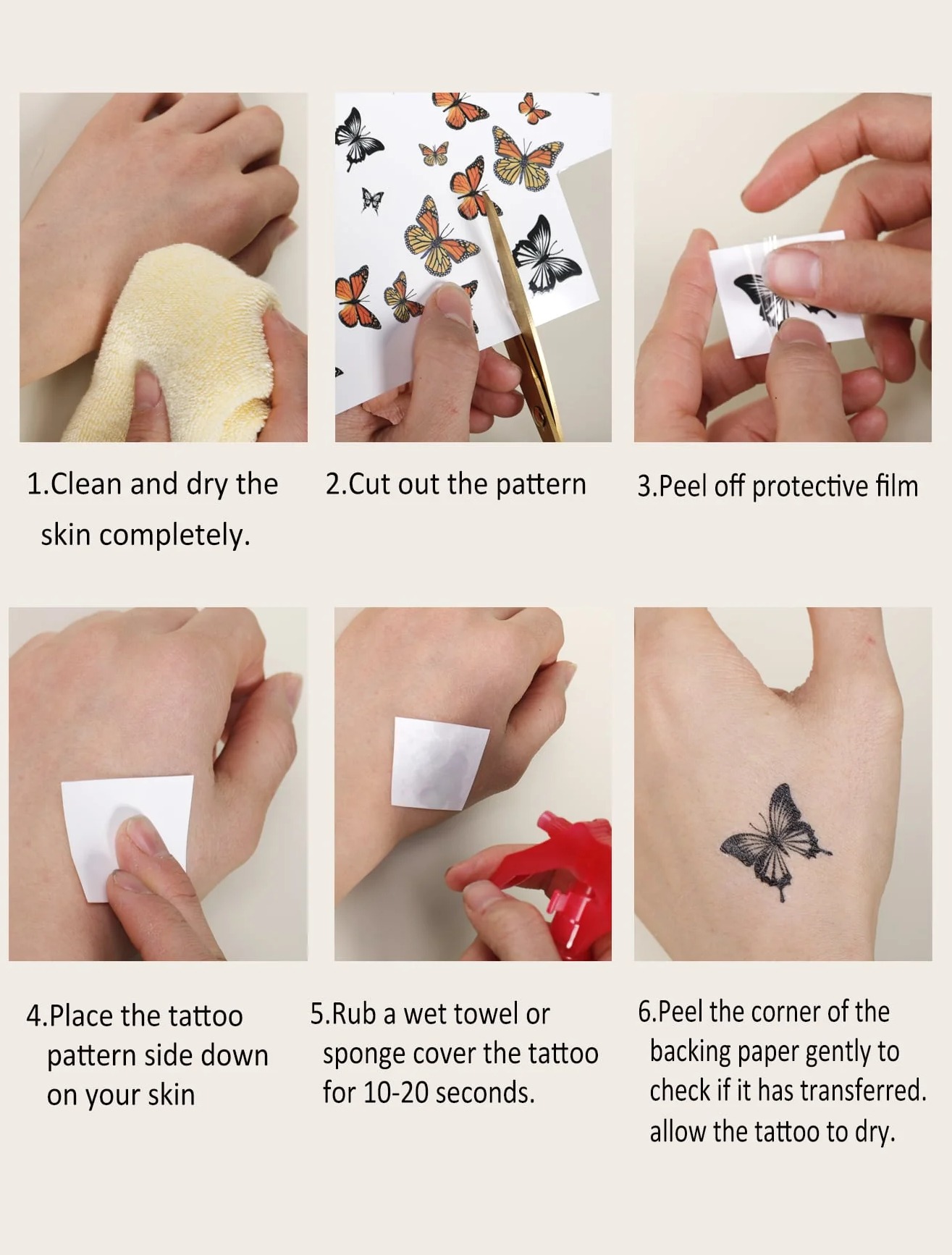 1.Clean and dry the skin completely.

2.Cut out the pattern

3.Peel off protective film

4.Place the tattoo pattern side down on your skin

5.Rub a wet towel or sponge cover the tattoo for 10-20 seconds.

6.Peel the corner of the backing paper gently to check if it has transferred. allow the tattoo to dry.