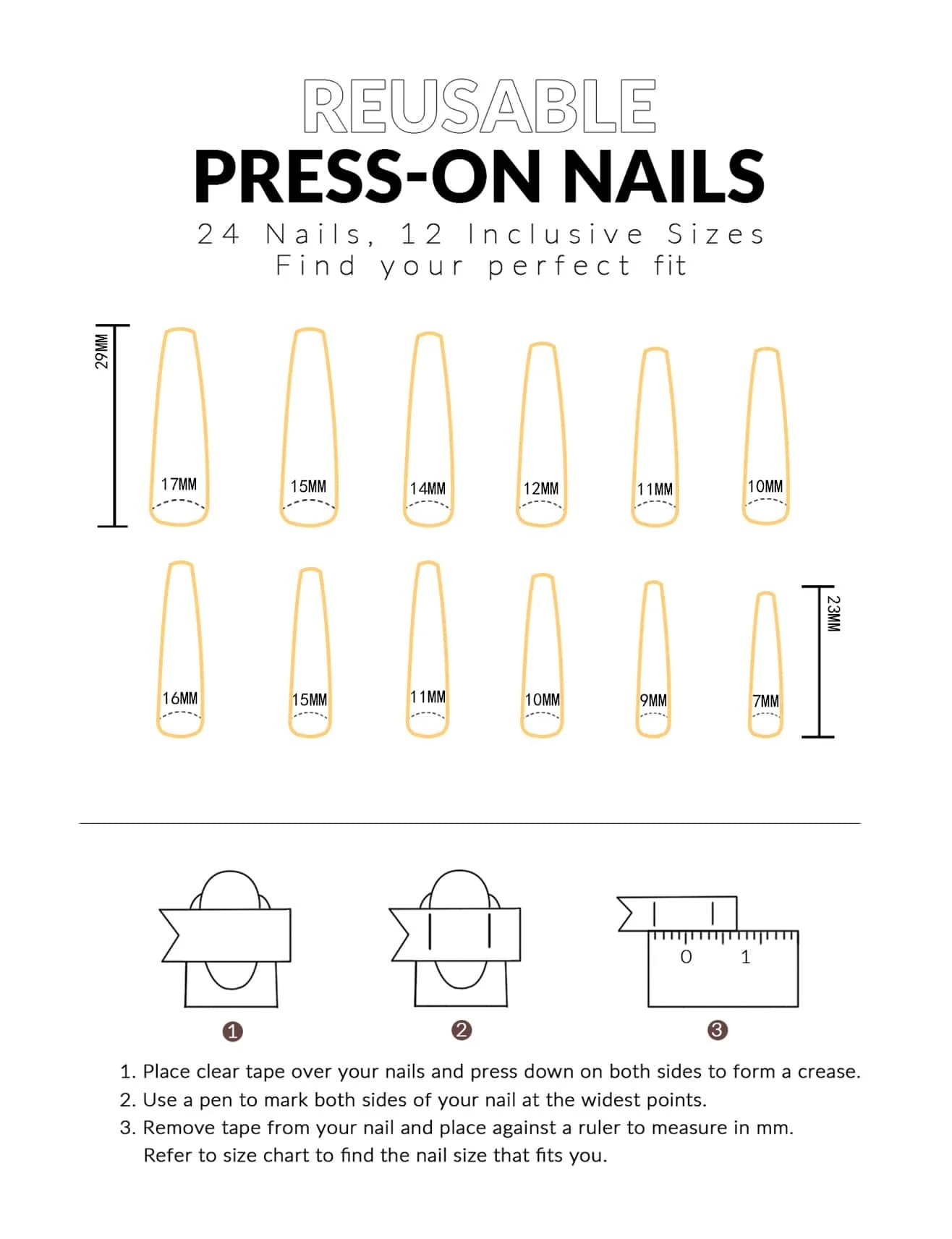 REUSABLE
PRESS-ON NAILS
24 Nails, 12 Inclusive Sizes
Find your perfect fit

29MM

17MM 15MM 14MM 12MM 11MM 10MM

16MM 15MM 11MM 10MM 9MM 7MM

23MM

0 1

1 2 3

1. Place clear tape over your nails and press down on both sides to form a crease.
2. Use a pen to mark both sides of your nail at the widest points.
3. Remove tape from your nail and place against a ruler to measure in mm. Refer to size chart to find the nail size that fits you.